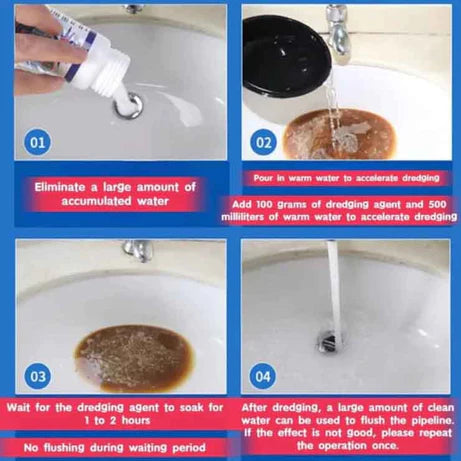 01

Eliminate a large amount of accumulated water

02

Pour in warm water to accelerate dredging

Add 100 grams of dredging agent and 500 milliliters of warm water to accelerate dredging

03

Wait for the dredging agent to soak for 1 to 2 hours

No flushing during waiting period

04

After dredging, a large amount of clean water can be used to flush the pipeline. If the effect is not good, please repeat the operation once.